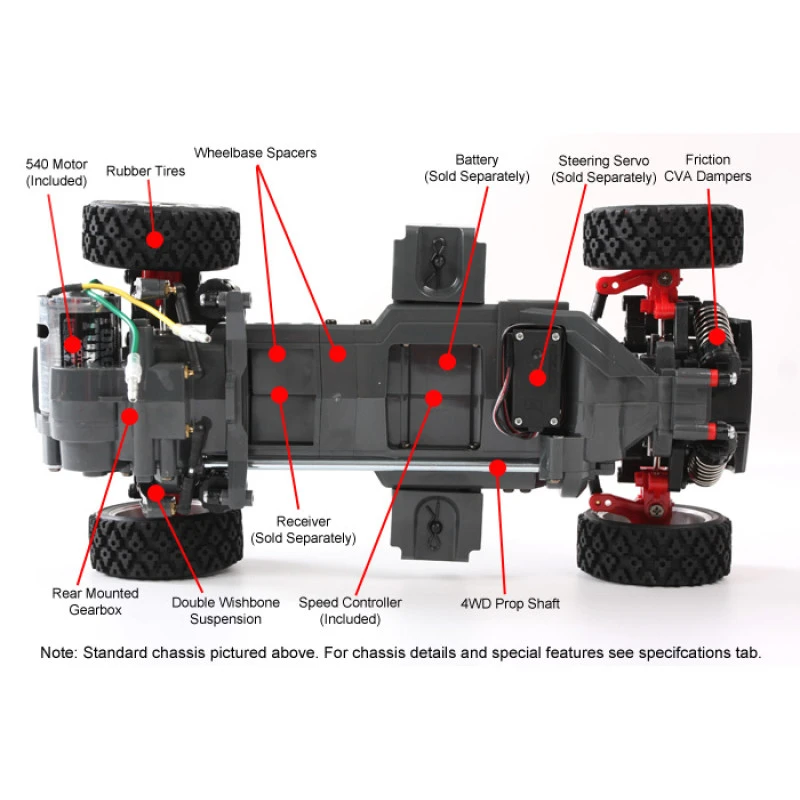 540 Motor
(Included)

Rubber Tires

Wheelbase Spacers

Battery
(Sold Separately)

Steering Servo
(Sold Separately)

Friction
CVA Dampers

Receiver
(Sold Separately)

Rear Mounted
Gearbox

Double Wishbone
Suspension

Speed Controller
(Included)

4WD Prop Shaft

Note: Standard chassis pictured above. For chassis details and special features see specifcations tab.